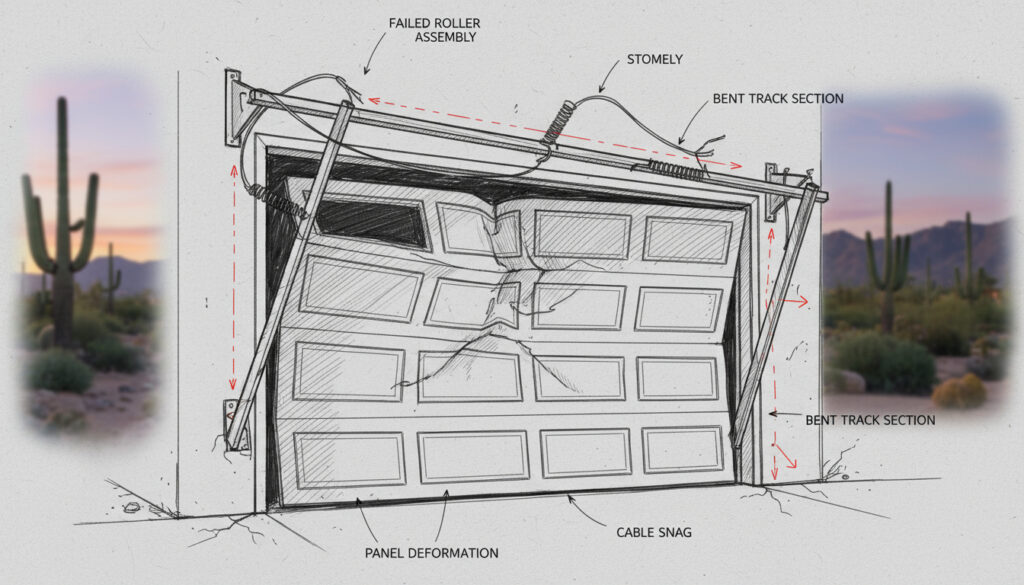 FAILED ROLLER ASSEMBLY

STOMELY

BENT TRACK SECTION

BENT TRACK SECTION

CABLE SNAG

PANEL DEFORMATION